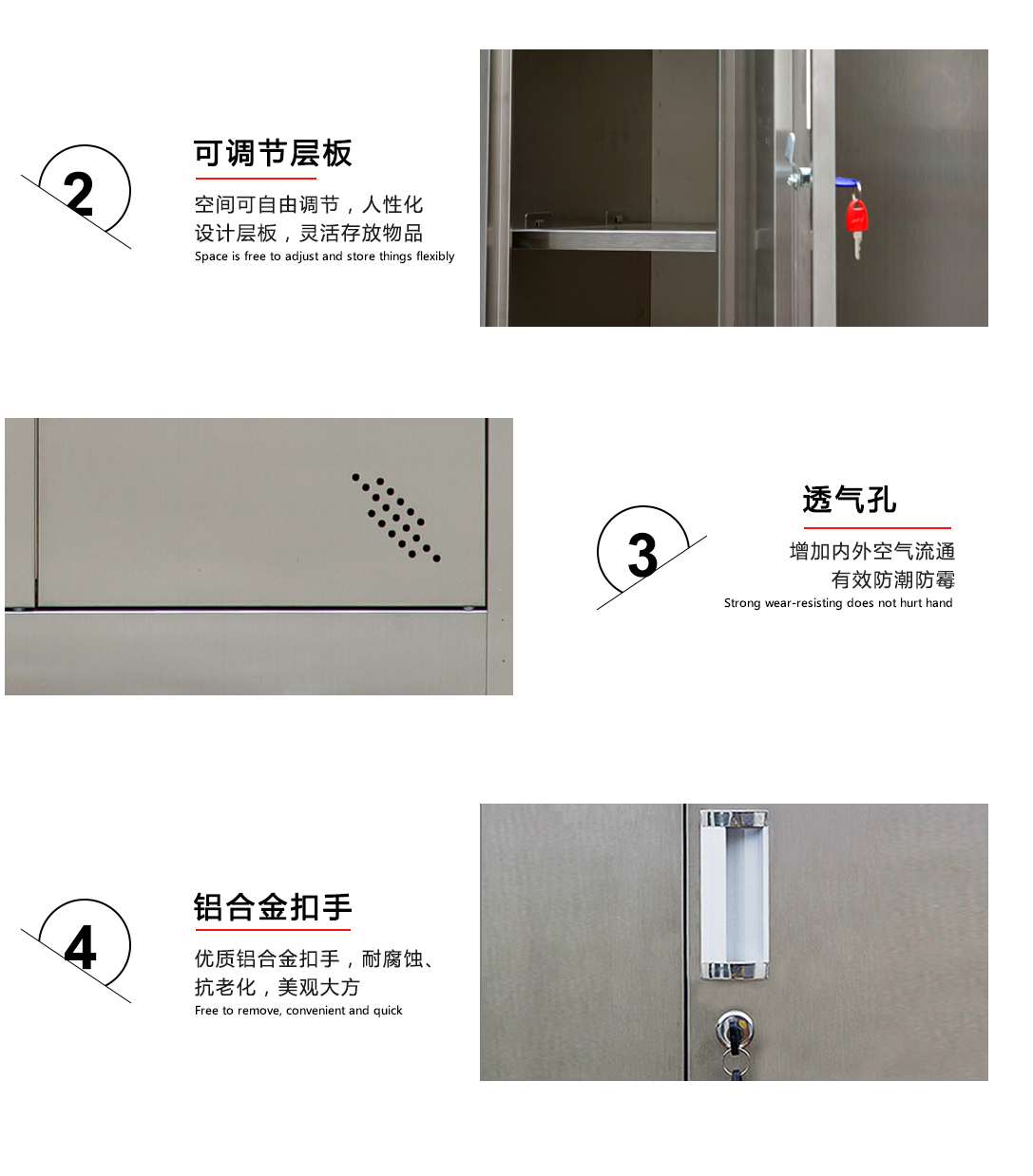 2

可调节层板

空间可自由调节，人性化设计层板，灵活存放物品

Space is free to adjust and store things flexibly

3

透气孔

增加内外空气流通
有效防潮防霉

Strong wear-resisting does not hurt hand

4

铝合金扣手

优质铝合金扣手，耐腐蚀、抗老化，美观大方

Free to remove, convenient and quick